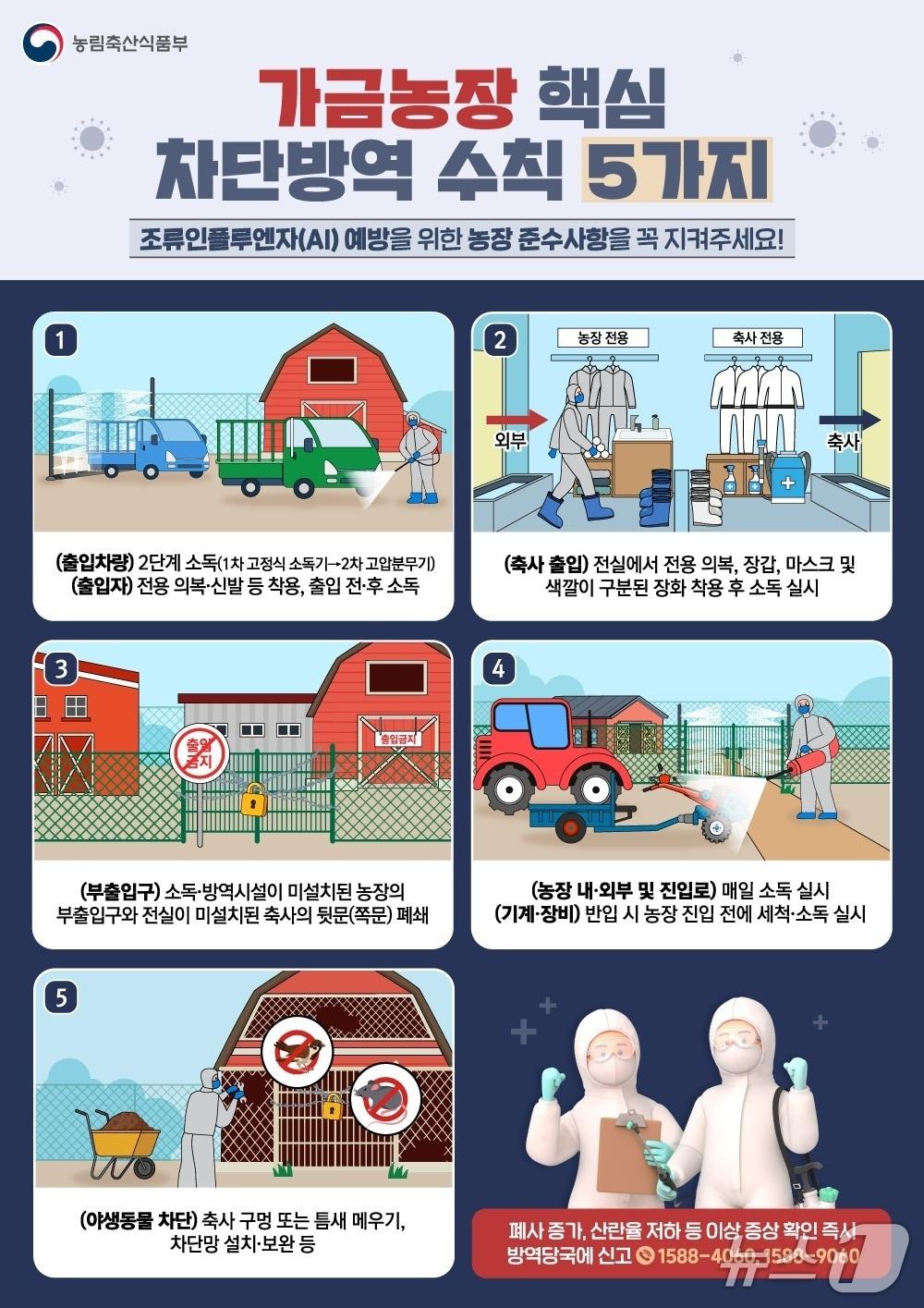 농림축산식품부

가금농장 핵심 차단방역 수칙 5가지

조류인플루엔자(AI) 예방을 위한 농장 준수사항을 꼭 지켜주세요!

1

(출입차량) 2단계 소독(1차 고정식 소독기→2차 고압분무기)
(출입자) 전용 의복·신발 등 착용, 출입 전·후 소독

2

농장 전용

축사 전용

외부

축사

(축사 출입) 전실에서 전용 의복, 장갑, 마스크 및 색깔이 구분된 장화 착용 후 소독 실시

3

출입금지

출입금지

(부출입구) 소독·방역시설이 미설치된 농장의 부출입구와 전실이 미설치된 축사의 뒷문(쪽문) 폐쇄

4

(농장 내·외부 및 진입로) 매일 소독 실시
(기계·장비) 반입 시 농장 진입 전에 세척·소독 실시

5

(야생동물 차단) 축사 구멍 또는 틈새 메우기, 차단망 설치·보완 등

폐사 증가, 산란율 저하 등 이상 증상 확인 즉시 방역당국에 신고 1588-4060, 1588-9060

뉴스1