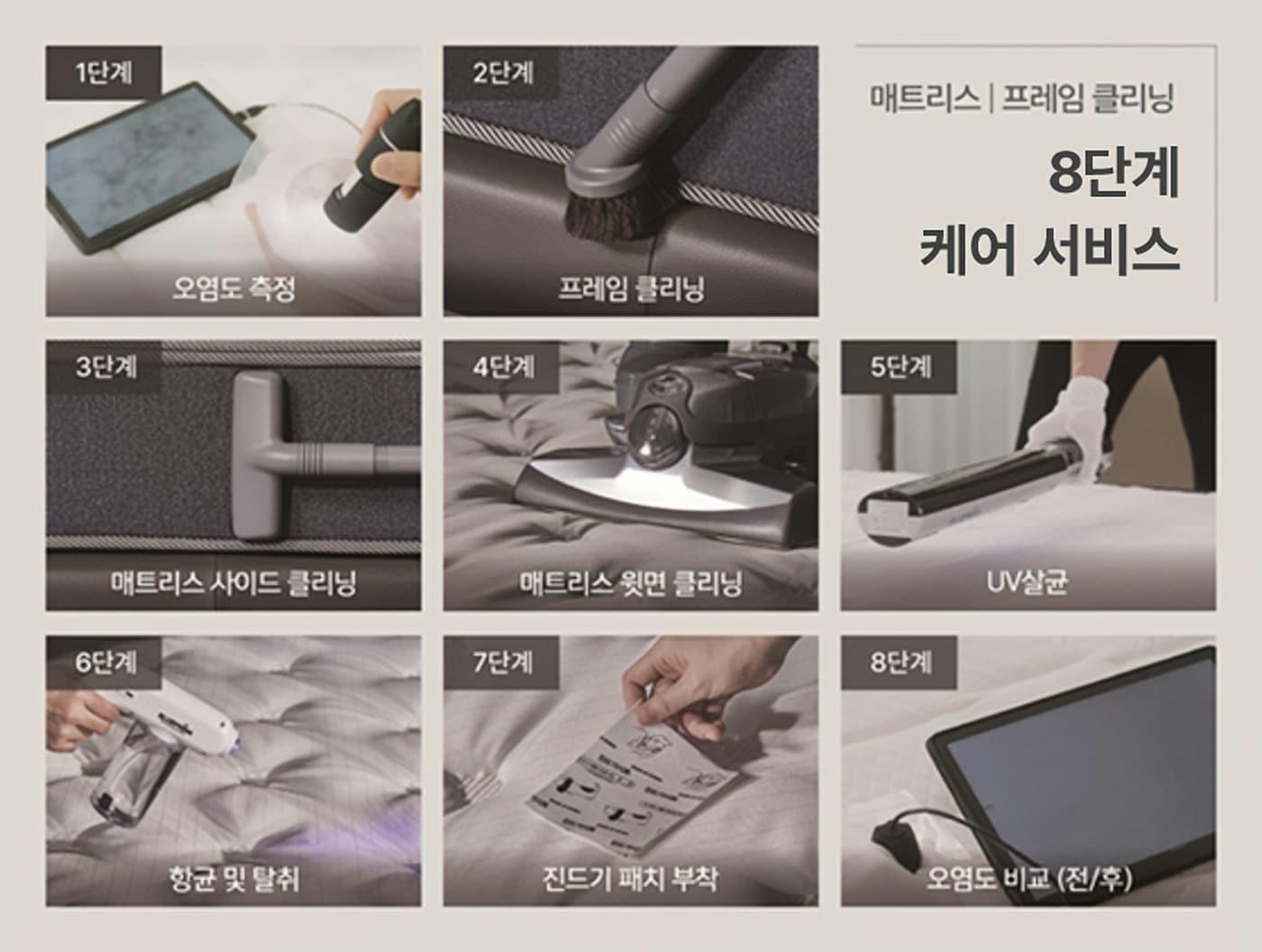 1단계
오염도 측정

2단계
프레임 클리닝

매트리스 | 프레임 클리닝

8단계
케어 서비스

3단계
매트리스 사이드 클리닝

4단계
매트리스 윗면 클리닝

5단계
UV살균

6단계
항균 및 탈취

7단계
진드기 패치 부착

8단계
오염도 비교 (전/후)