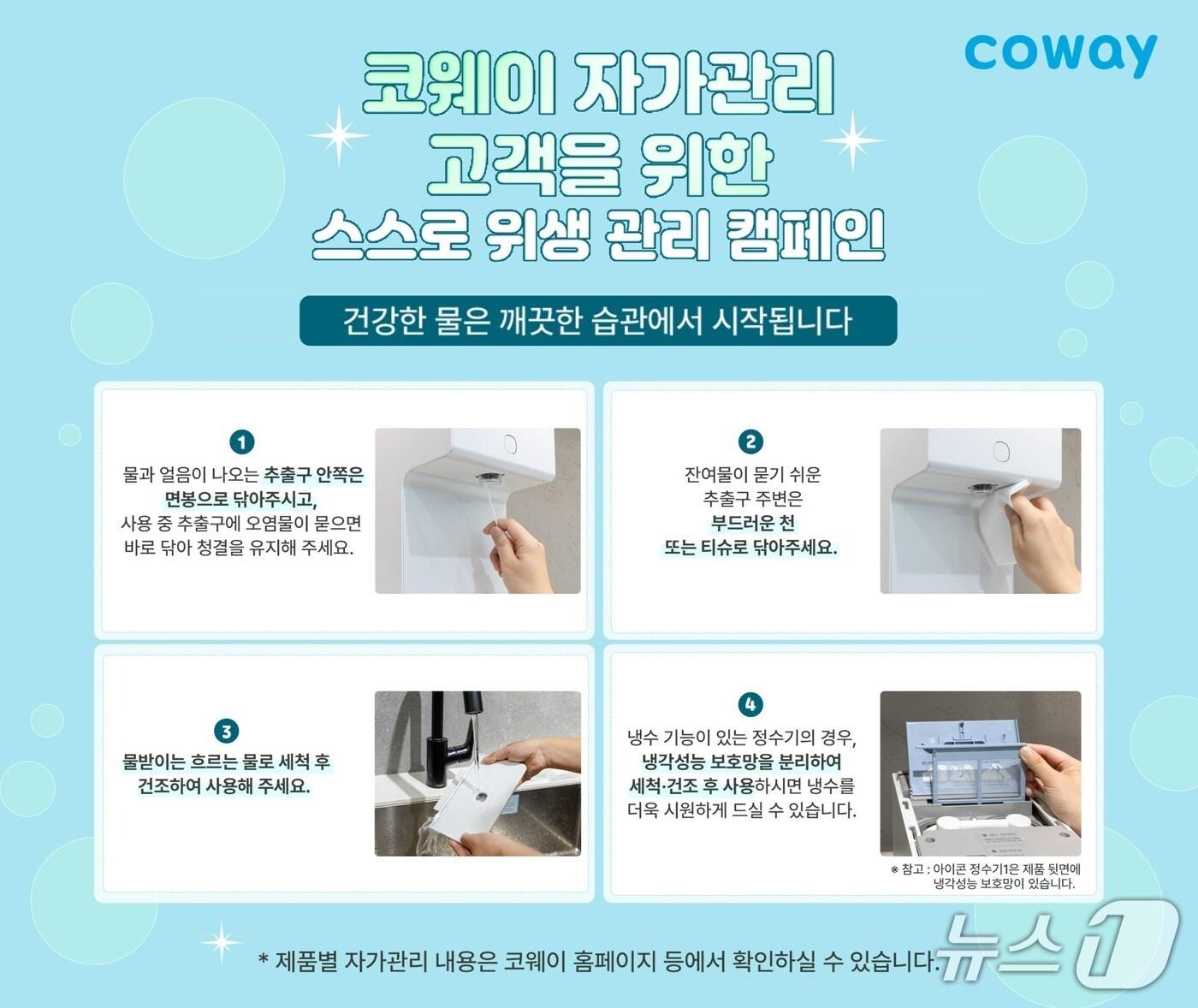 coway

코웨이 자가관리 고객을 위한 스스로 위생 관리 캠페인

건강한 물은 깨끗한 습관에서 시작됩니다

1
물과 얼음이 나오는 추출구 안쪽은 면봉으로 닦아주시고, 사용 중 추출구에 오염물이 묻으면 바로 닦아 청결을 유지해 주세요.

2
잔여물이 묻기 쉬운 추출구 주변은 부드러운 천 또는 티슈로 닦아주세요.

3
물받이는 흐르는 물로 세척 후 건조하여 사용해 주세요.

4
냉수 기능이 있는 정수기의 경우, 냉각성능 보호망을 분리하여 세척·건조 후 사용하시면 냉수를 더욱 시원하게 드실 수 있습니다.

※ 참고 : 아이콘 정수기1은 제품 뒷면에 냉각성능 보호망이 있습니다.

* 제품별 자가관리 내용은 코웨이 홈페이지 등에서 확인하실 수 있습니다.

뉴스1