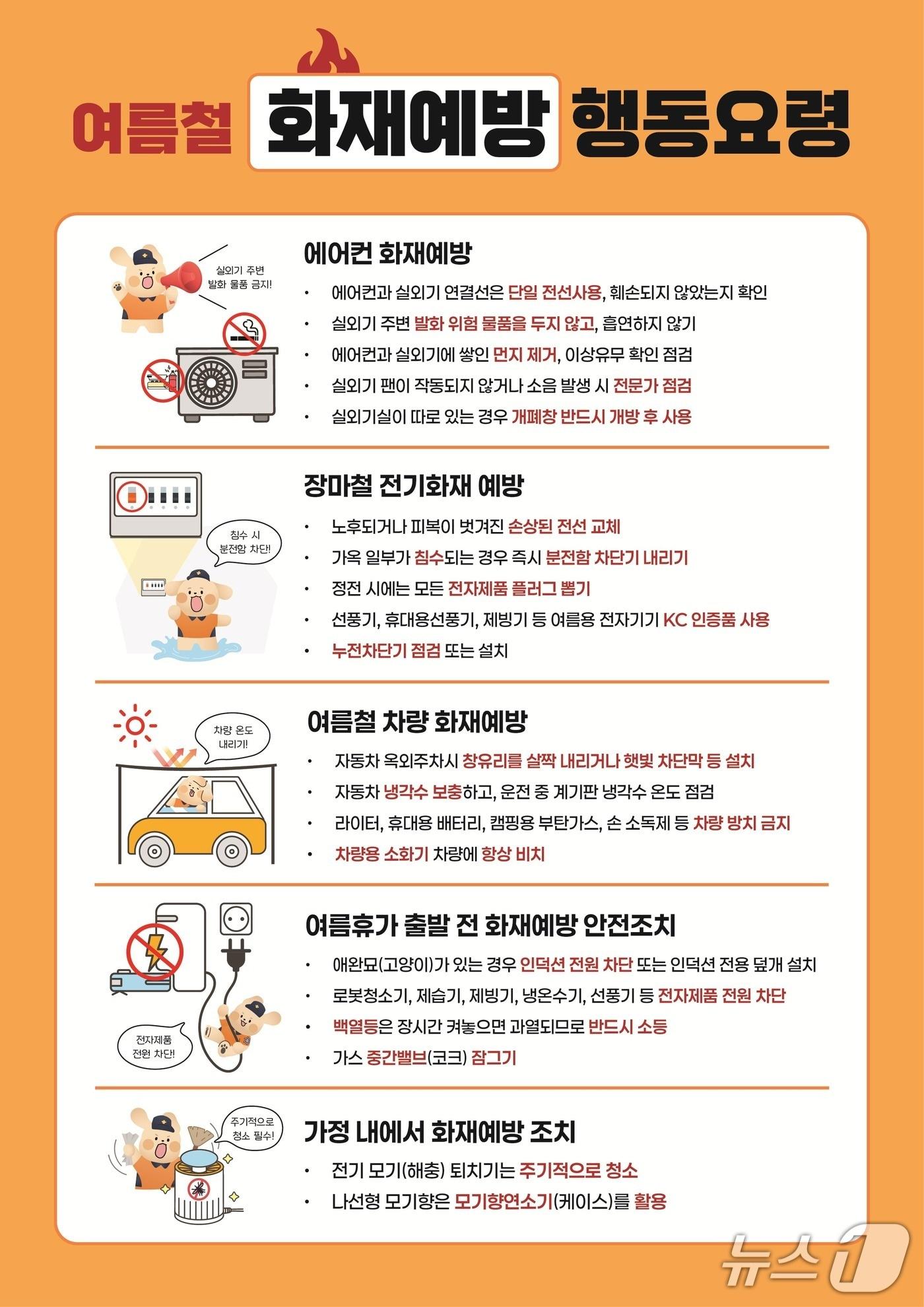 여름철 화재예방 행동요령

실외기 주변 발화 물품 금지!

에어컨 화재예방

• 에어컨과 실외기 연결선은 단일 전선사용, 훼손되지 않았는지 확인
• 실외기 주변 발화 위험 물품을 두지 않고, 흡연하지 않기
• 에어컨과 실외기에 쌓인 먼지 제거, 이상유무 확인 점검
• 실외기 팬이 작동되지 않거나 소음 발생 시 전문가 점검
• 실외기실이 따로 있는 경우 개폐창 반드시 개방 후 사용

침수 시 분전함 차단!

장마철 전기화재 예방

• 노후되거나 피복이 벗겨진 손상된 전선 교체
• 가옥 일부가 침수되는 경우 즉시 분전함 차단기 내리기
• 정전 시에는 모든 전자제품 플러그 뽑기
• 선풍기, 휴대용선풍기, 제빙기 등 여름용 전자기기 KC 인증품 사용
• 누전차단기 점검 또는 설치

차량 온도 내리기!

여름철 차량 화재예방

• 자동차 옥외주차시 창유리를 살짝 내리거나 햇빛 차단막 등 설치
• 자동차 냉각수 보충하고, 운전 중 계기판 냉각수 온도 점검
• 라이터, 휴대용 배터리, 캠핑용 부탄가스, 손 소독제 등 차량 방치 금지
• 차량용 소화기 차량에 항상 비치

전자제품 전원 차단!

여름휴가 출발 전 화재예방 안전조치

• 애완묘(고양이)가 있는 경우 인덕션 전원 차단 또는 인덕션 전용 덮개 설치
• 로봇청소기, 제습기, 제빙기, 냉온수기, 선풍기 등 전자제품 전원 차단
• 백열등은 장시간 켜놓으면 과열되므로 반드시 소등
• 가스 중간밸브(코크) 잠그기

주기적으로 청소 필수!

가정 내에서 화재예방 조치

• 전기 모기(해충) 퇴치기는 주기적으로 청소
• 나선형 모기향은 모기향연소기(케이스)를 활용

뉴스1