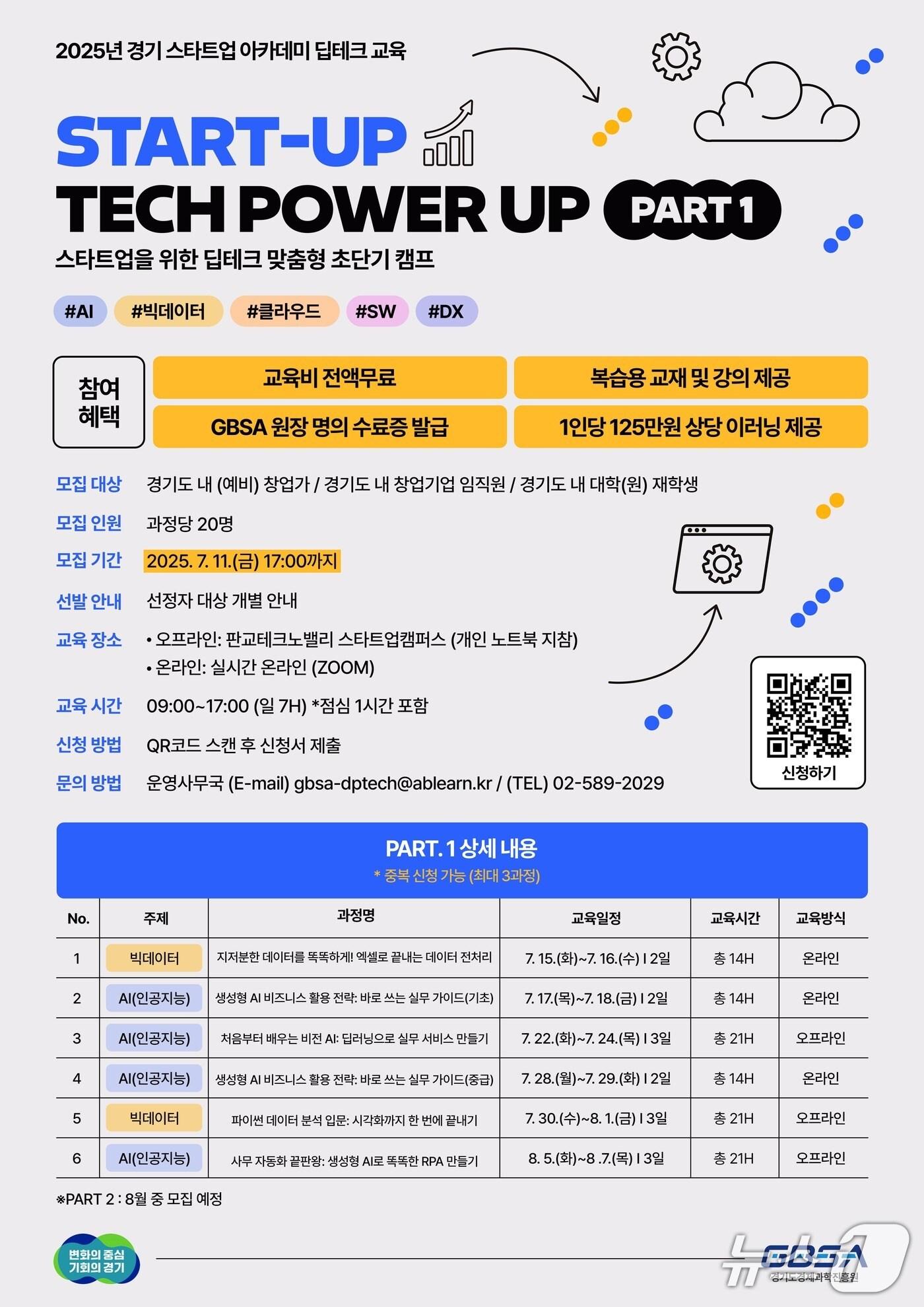 2025년 경기 스타트업 아카데미 딥테크 교육

START-UP
TECH POWER UP PART 1

스타트업을 위한 딥테크 맞춤형 초단기 캠프

#AI #빅데이터 #클라우드 #SW #DX

참여 혜택

교육비 전액무료
복습용 교재 및 강의 제공
GBSA 원장 명의 수료증 발급
1인당 125만원 상당 이러닝 제공

모집 대상 경기도 내 (예비) 창업가 / 경기도 내 창업기업 임직원 / 경기도 내 대학(원) 재학생

모집 인원 과정당 20명

모집 기간 2025. 7. 11.(금) 17:00까지

선발 안내 선정자 대상 개별 안내

교육 장소 • 오프라인: 판교테크노밸리 스타트업캠퍼스 (개인 노트북 지참)
• 온라인: 실시간 온라인 (ZOOM)

교육 시간 09:00~17:00 (일 7H) *점심 1시간 포함

신청 방법 QR코드 스캔 후 신청서 제출

문의 방법 운영사무국 (E-mail) gbsa-dptech@ablearn.kr / (TEL) 02-589-2029

신청하기

PART. 1 상세 내용
* 중복 신청 가능 (최대 3과정)

| No. | 주제 | 과정명 | 교육일정 | 교육시간 | 교육방식 |
|---|---|---|---|---|---|
| 1 | 빅데이터 | 지저분한 데이터를 똑똑하게! 엑셀로 끝내는 데이터 전처리 | 7. 15.(화)~7. 16.(수) I 2일 | 총 14H | 온라인 |
| 2 | AI(인공지능) | 생성형 AI 비즈니스 활용 전략: 바로 쓰는 실무 가이드(기초) | 7. 17.(목)~7. 18.(금) I 2일 | 총 14H | 온라인 |
| 3 | AI(인공지능) | 처음부터 배우는 비전 AI: 딥러닝으로 실무 서비스 만들기 | 7. 22.(화)~7. 24.(목) I 3일 | 총 21H | 오프라인 |
| 4 | AI(인공지능) | 생성형 AI 비즈니스 활용 전략: 바로 쓰는 실무 가이드(중급) | 7. 28.(월)~7. 29.(화) I 2일 | 총 14H | 온라인 |
| 5 | 빅데이터 | 파이썬 데이터 분석 입문: 시각화까지 한 번에 끝내기 | 7. 30.(수)~8. 1.(금) I 3일 | 총 21H | 오프라인 |
| 6 | AI(인공지능) | 사무 자동화 끝판왕: 생성형 AI로 똑똑한 RPA 만들기 | 8. 5.(화)~8 .7.(목) I 3일 | 총 21H | 오프라인 |

※PART 2 : 8월 중 모집 예정

변화의 중심 기회의 경기

GBSA 경기도경제과학진흥원

뉴스1