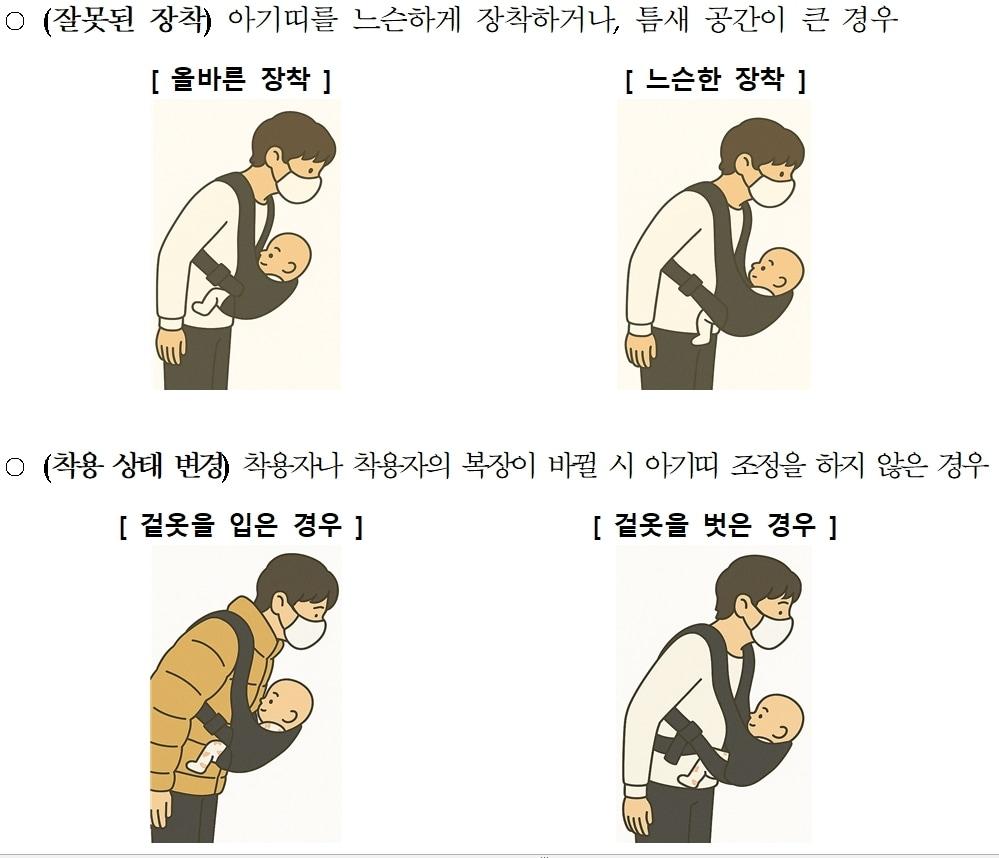 ○ (잘못된 장착) 아기띠를 느슨하게 장착하거나, 틈새 공간이 큰 경우

[ 올바른 장착 ]

[ 느슨한 장착 ]

○ (착용 상태 변경) 착용자나 착용자의 복장이 바뀔 시 아기띠 조정을 하지 않은 경우

[ 겉옷을 입은 경우 ]

[ 겉옷을 벗은 경우 ]