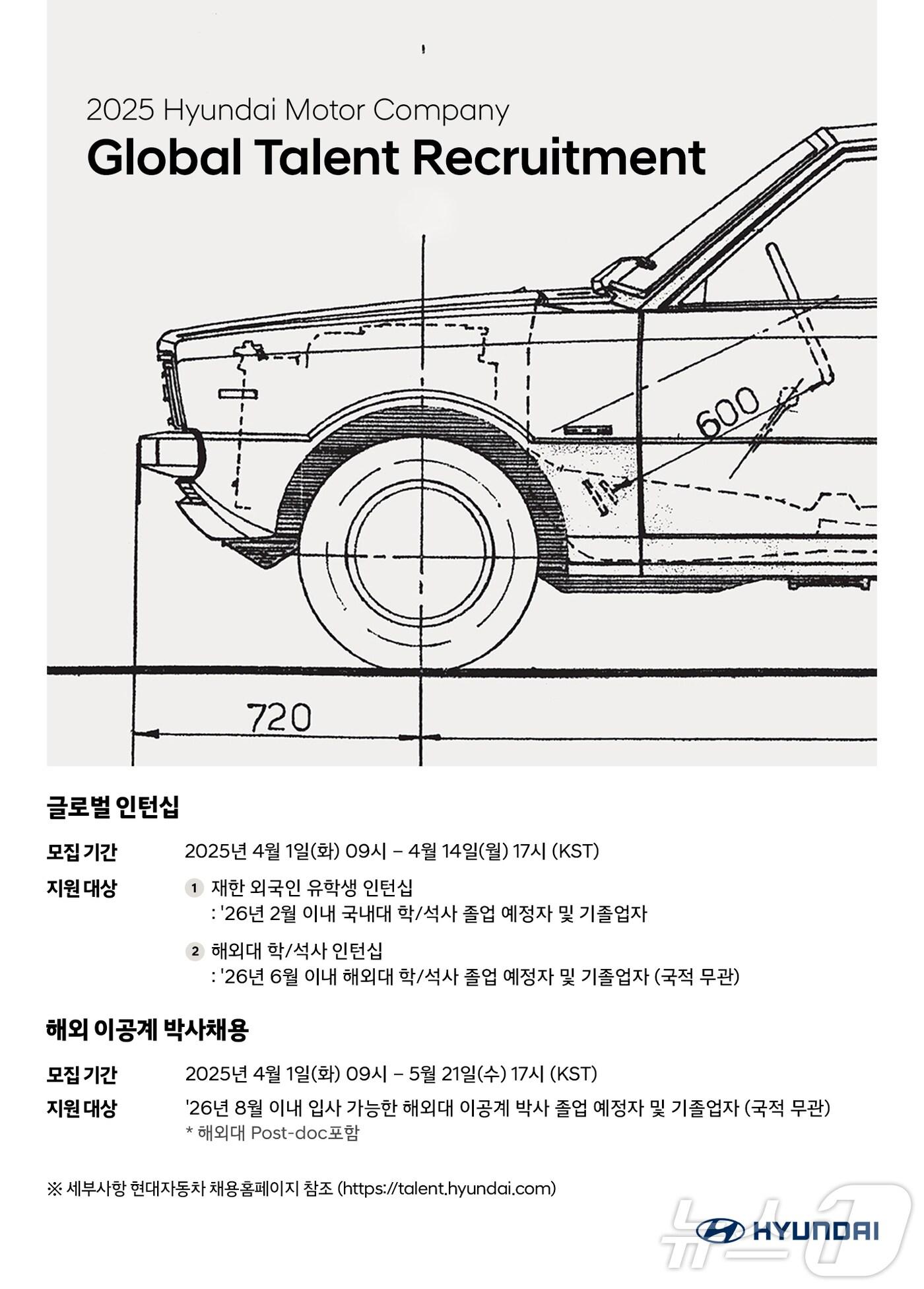 2025 Hyundai Motor Company
Global Talent Recruitment

600

720

글로벌 인턴십

모집 기간 2025년 4월 1일(화) 09시 – 4월 14일(월) 17시 (KST)

지원 대상 1 재한 외국인 유학생 인턴십
: '26년 2월 이내 국내대 학/석사 졸업 예정자 및 기졸업자

2 해외대 학/석사 인턴십
: '26년 6월 이내 해외대 학/석사 졸업 예정자 및 기졸업자 (국적 무관)

해외 이공계 박사채용

모집 기간 2025년 4월 1일(화) 09시 – 5월 21일(수) 17시 (KST)

지원 대상 '26년 8월 이내 입사 가능한 해외대 이공계 박사 졸업 예정자 및 기졸업자 (국적 무관)
* 해외대 Post-doc포함

※ 세부사항 현대자동차 채용홈페이지 참조 (https://talent.hyundai.com)

HYUNDAI

뉴스1