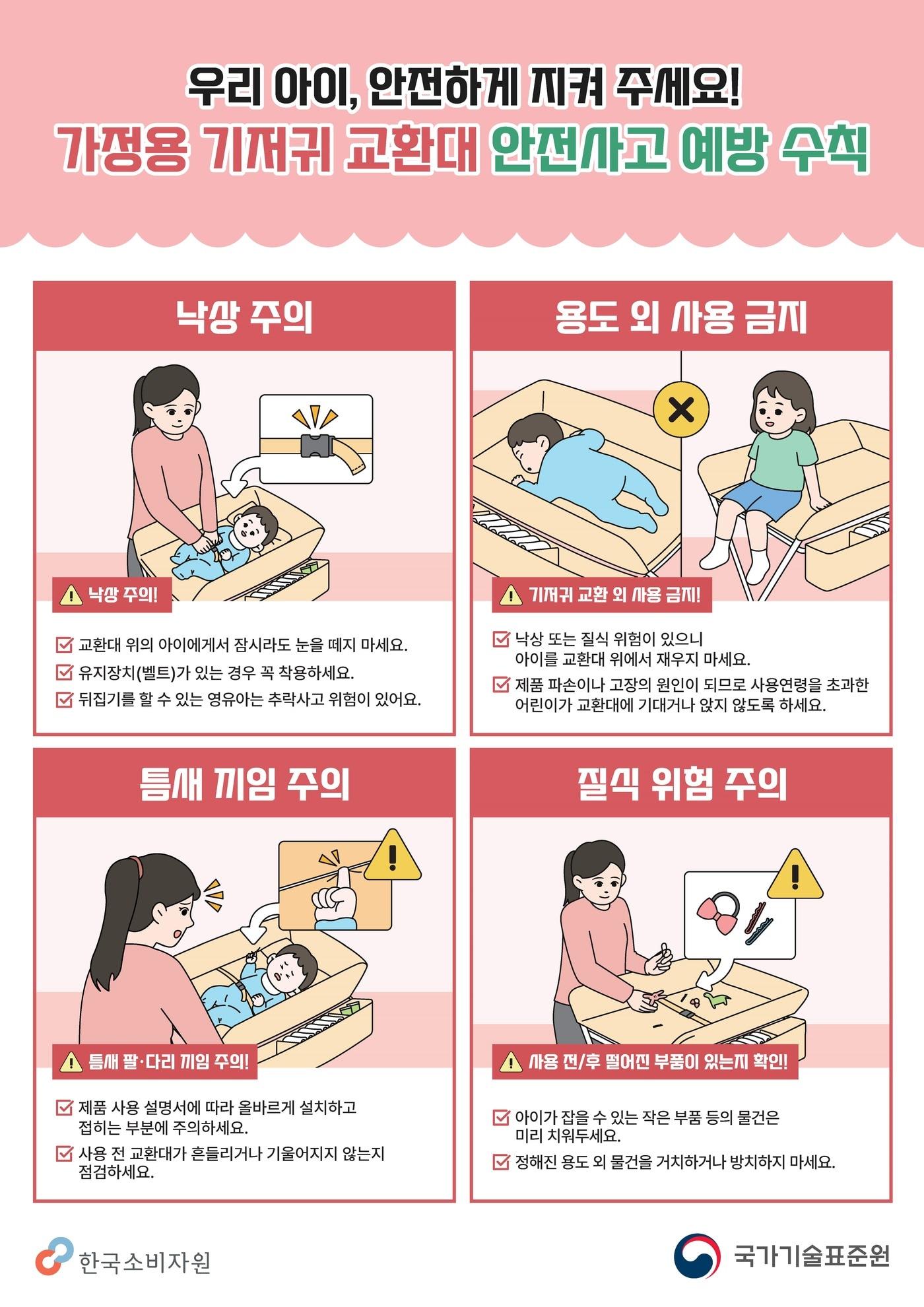 우리 아이, 안전하게 지켜 주세요!
가정용 기저귀 교환대 안전사고 예방 수칙

낙상 주의

낙상 주의!

교환대 위의 아이에게서 잠시라도 눈을 떼지 마세요.
유지장치(벨트)가 있는 경우 꼭 착용하세요.
뒤집기를 할 수 있는 영유아는 추락사고 위험이 있어요.

용도 외 사용 금지

기저귀 교환 외 사용 금지!

낙상 또는 질식 위험이 있으니 아이를 교환대 위에서 재우지 마세요.
제품 파손이나 고장의 원인이 되므로 사용연령을 초과한 어린이가 교환대에 기대거나 앉지 않도록 하세요.

틈새 끼임 주의

틈새 팔·다리 끼임 주의!

제품 사용 설명서에 따라 올바르게 설치하고 접히는 부분에 주의하세요.
사용 전 교환대가 흔들리거나 기울어지지 않는지 점검하세요.

질식 위험 주의

사용 전/후 떨어진 부품이 있는지 확인!

아이가 잡을 수 있는 작은 부품 등의 물건은 미리 치워두세요.
정해진 용도 외 물건을 거치하거나 방치하지 마세요.

한국소비자원
국가기술표준원