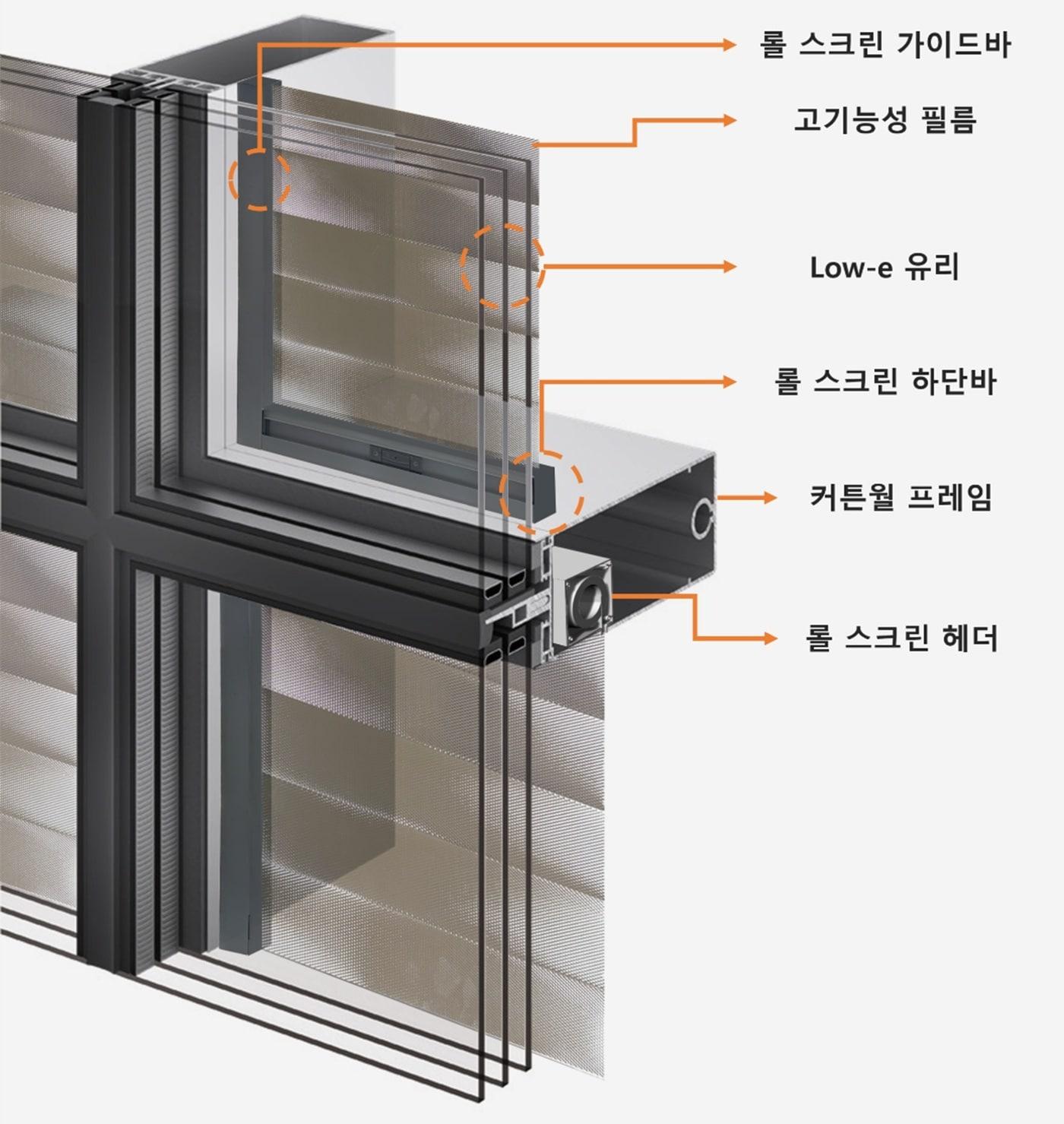 롤 스크린 가이드바

고기능성 필름

Low-e 유리

롤 스크린 하단바

커튼월 프레임

롤 스크린 헤더