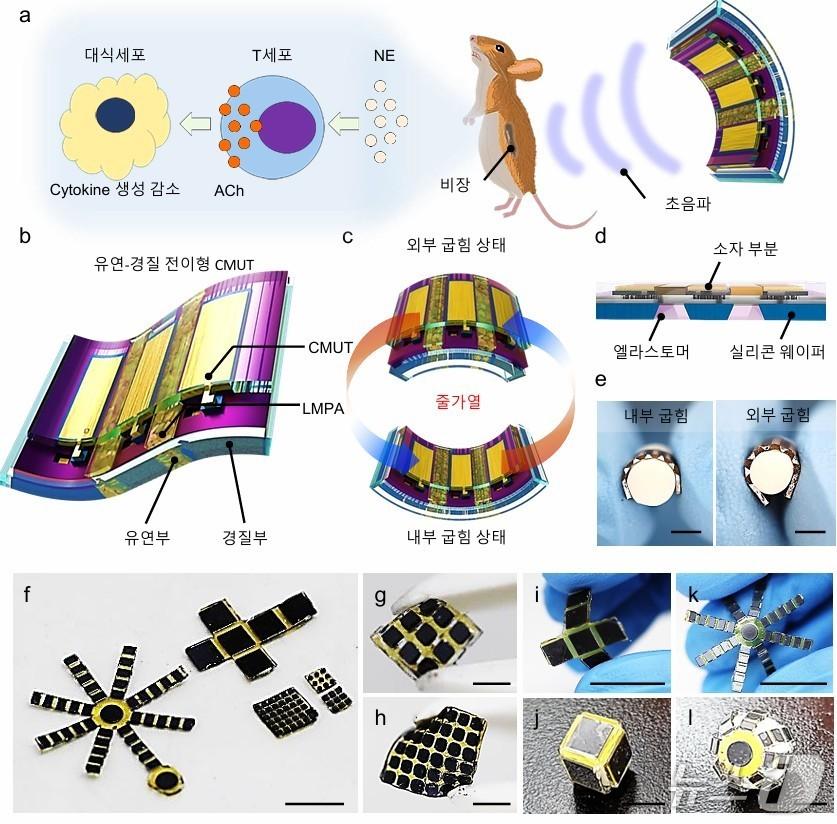 a

대식세포

T세포

NE

Cytokine 생성 감소

ACh

비장

초음파

b

유연-경질 전이형 CMUT

CMUT

LMPA

유연부

경질부

c

외부 굽힘 상태

줄가열

내부 굽힘 상태

d

소자 부분

엘라스토머

실리콘 웨이퍼

e

내부 굽힘

외부 굽힘

f

g

h

i

j

k

l

뉴스1