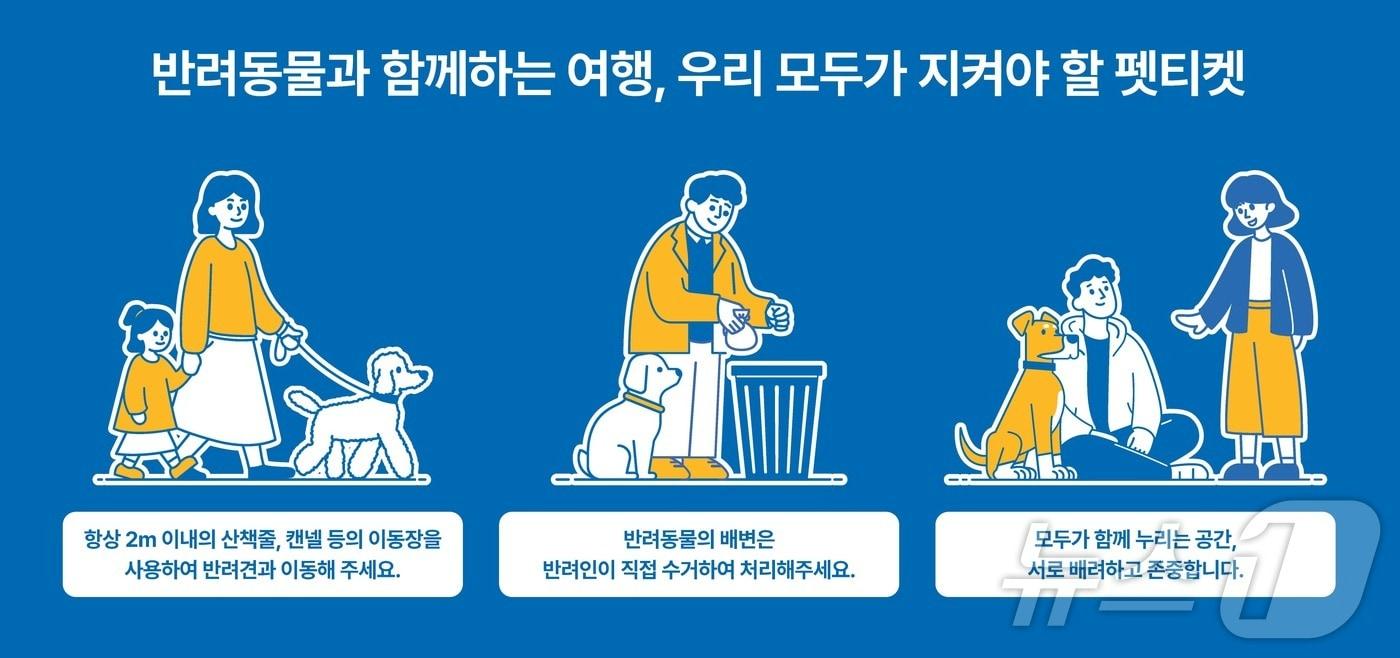 반려동물과 함께하는 여행, 우리 모두가 지켜야 할 펫티켓

항상 2m 이내의 산책줄, 캔넬 등의 이동장을 사용하여 반려견과 이동해 주세요.

반려동물의 배변은 반려인이 직접 수거하여 처리해주세요.

모두가 함께 누리는 공간, 서로 배려하고 존중합니다.

뉴스1