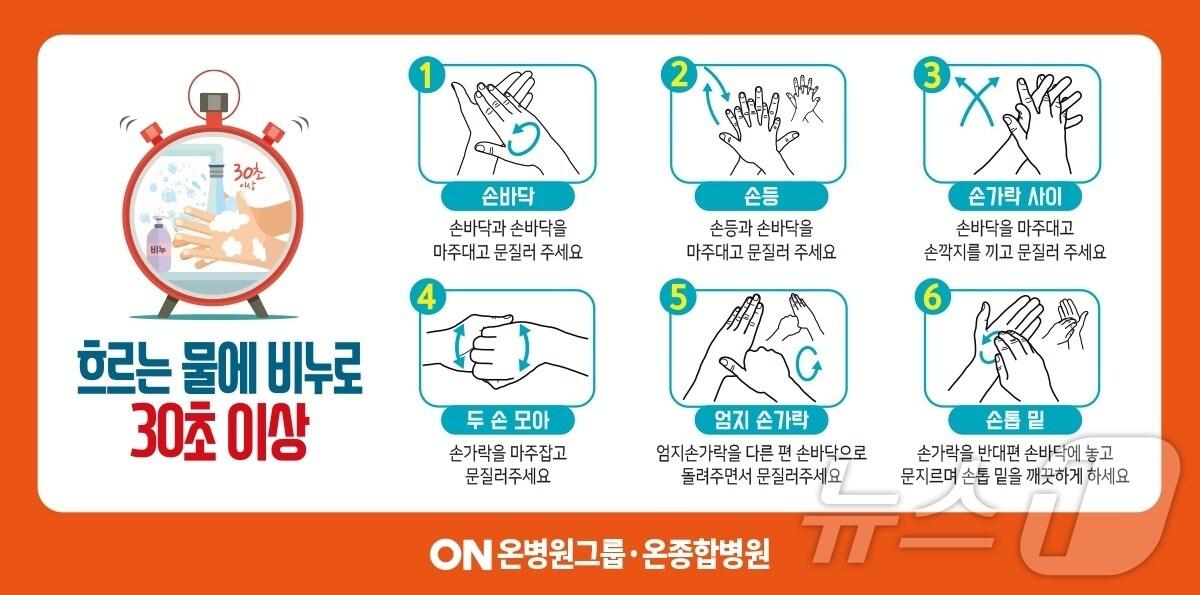 30초 이상

비누

흐르는 물에 비누로
30초 이상

1
손바닥
손바닥과 손바닥을 마주대고 문질러 주세요

2
손등
손등과 손바닥을 마주대고 문질러 주세요

3
손가락 사이
손바닥을 마주대고 손깍지를 끼고 문질러 주세요

4
두 손 모아
손가락을 마주잡고 문질러주세요

5
엄지 손가락
엄지손가락을 다른 편 손바닥으로 돌려주면서 문질러주세요

6
손톱 밑
손가락을 반대편 손바닥에 놓고 문지르며 손톱 밑을 깨끗하게 하세요

ON 온병원그룹·온종합병원

뉴스1