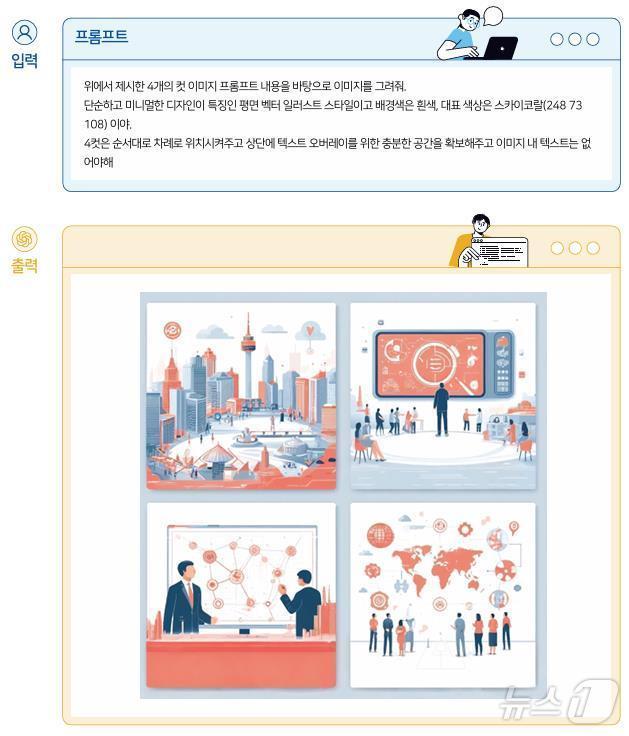 입력

프롬프트

위에서 제시한 4개의 컷 이미지 프롬프트 내용을 바탕으로 이미지를 그려줘.
단순하고 미니멀한 디자인이 특징인 평면 벡터 일러스트 스타일이고 배경색은 흰색, 대표 색상은 스카이코랄(248 73 108) 이야.
4컷은 순서대로 차례로 위치시켜주고 상단에 텍스트 오버레이를 위한 충분한 공간을 확보해주고 이미지 내 텍스트는 없어야해

출력

뉴스1