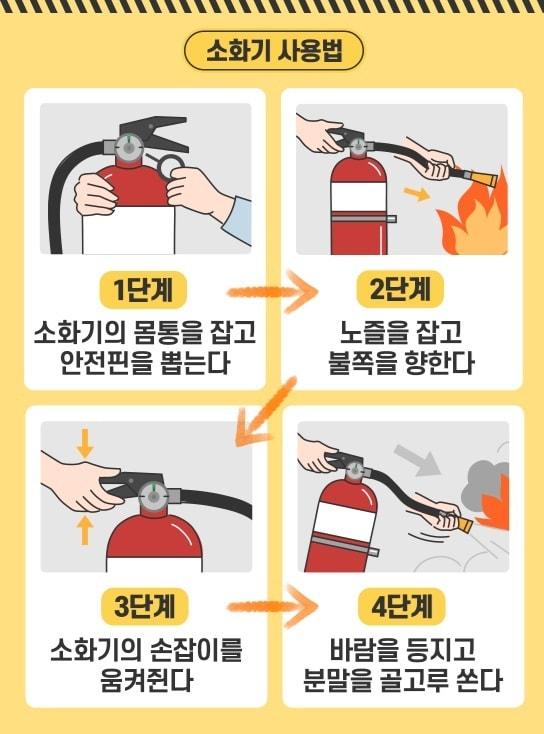 소화기 사용법

1단계
소화기의 몸통을 잡고 안전핀을 뽑는다

2단계
노즐을 잡고 불쪽을 향한다

3단계
소화기의 손잡이를 움켜쥔다

4단계
바람을 등지고 분말을 골고루 쏜다