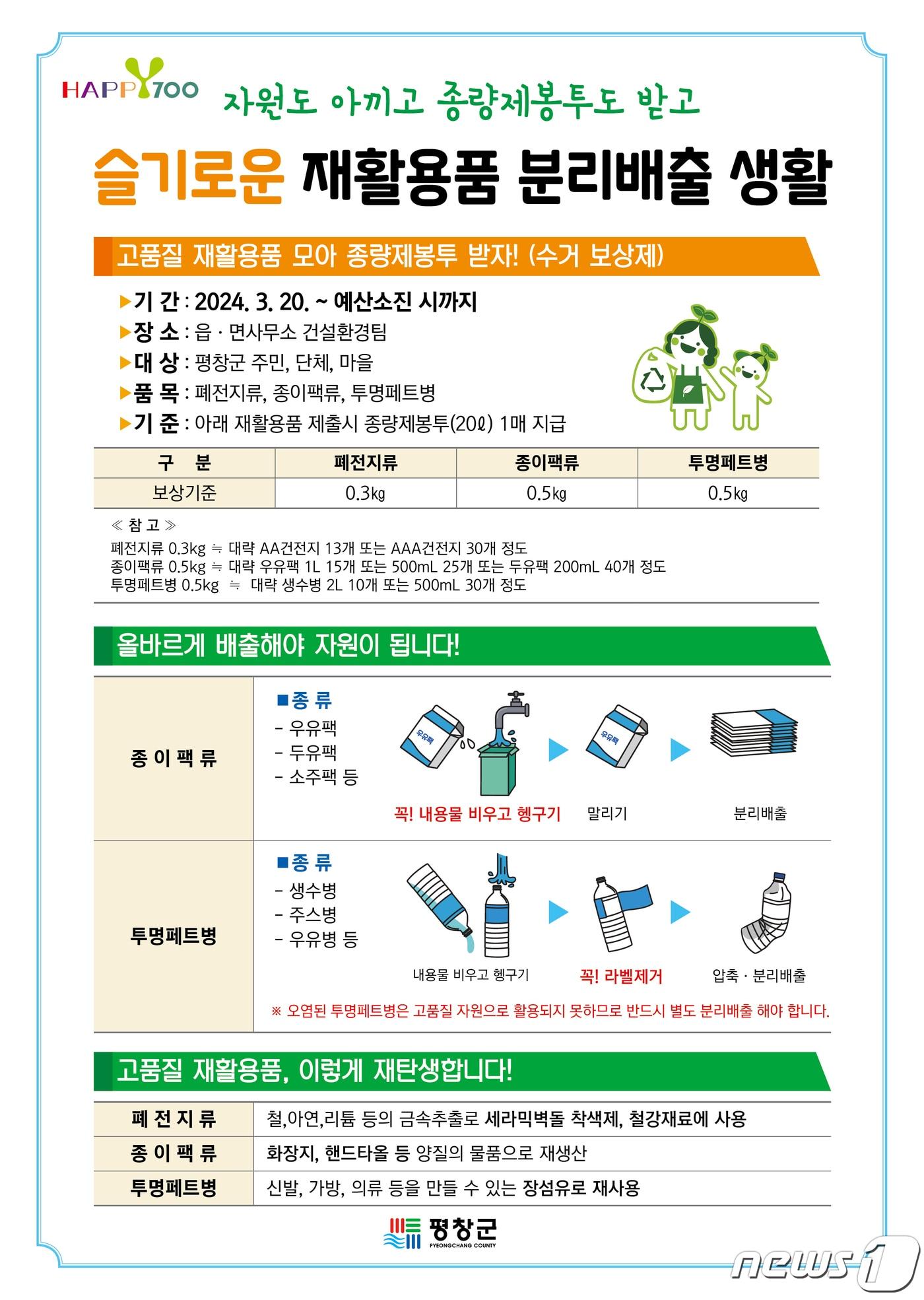 HAPPY700

자원도 아끼고 종량제봉투도 받고

슬기로운 재활용품 분리배출 생활

고품질 재활용품 모아 종량제봉투 받자! (수거 보상제)

▶기 간 : 2024. 3. 20. ~ 예산소진 시까지
▶장 소 : 읍 · 면사무소 건설환경팀
▶대 상 : 평창군 주민, 단체, 마을
▶품 목 : 폐전지류, 종이팩류, 투명페트병
▶기 준 : 아래 재활용품 제출시 종량제봉투(20ℓ) 1매 지급

| 구 분 | 폐전지류 | 종이팩류 | 투명페트병 |
|---|---|---|---|
| 보상기준 | 0.3㎏ | 0.5㎏ | 0.5㎏ |

≪ 참 고 ≫
폐전지류 0.3kg ≒ 대략 AA건전지 13개 또는 AAA건전지 30개 정도
종이팩류 0.5kg ≒ 대략 우유팩 1L 15개 또는 500mL 25개 또는 두유팩 200mL 40개 정도
투명페트병 0.5kg ≒ 대략 생수병 2L 10개 또는 500mL 30개 정도

올바르게 배출해야 자원이 됩니다!

종 이 팩 류

■종 류
- 우유팩
- 두유팩
- 소주팩 등

우유팩 우유팩

꼭! 내용물 비우고 헹구기 말리기 분리배출

투명페트병

■종 류
- 생수병
- 주스병
- 우유병 등

내용물 비우고 헹구기 꼭! 라벨제거 압축 · 분리배출

※ 오염된 투명페트병은 고품질 자원으로 활용되지 못하므로 반드시 별도 분리배출 해야 합니다.

고품질 재활용품, 이렇게 재탄생합니다!

| 폐 전 지 류 | 철,아연,리튬 등의 금속추출로 세라믹벽돌 착색제, 철강재료에 사용 |
|---|---|
| 종 이 팩 류 | 화장지, 핸드타올 등 양질의 물품으로 재생산 |
| 투명페트병 | 신발, 가방, 의류 등을 만들 수 있는 장섬유로 재사용 |

평창군 PYEONGCHANG COUNTY

news1