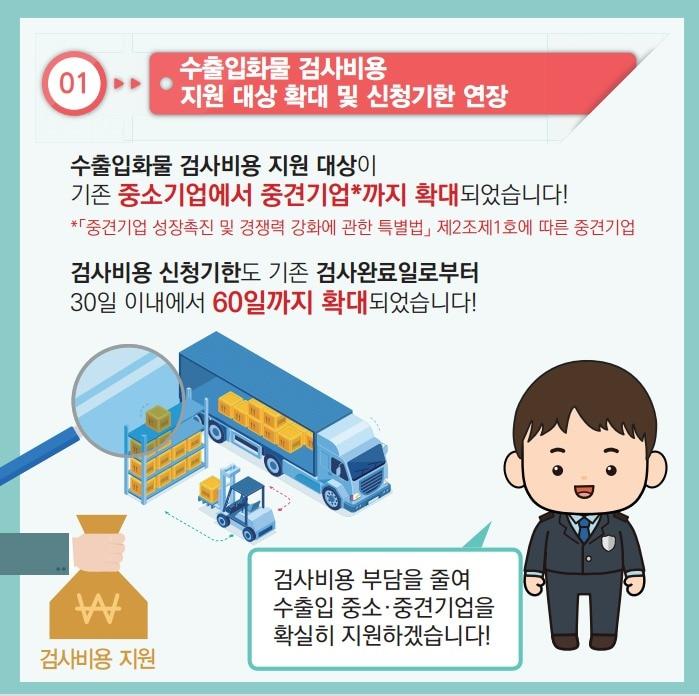 01

수출입화물 검사비용
지원 대상 확대 및 신청기한 연장

수출입화물 검사비용 지원 대상이
기존 중소기업에서 중견기업*까지 확대되었습니다!

*「중견기업 성장촉진 및 경쟁력 강화에 관한 특별법」 제2조제1호에 따른 중견기업

검사비용 신청기한도 기존 검사완료일로부터
30일 이내에서 60일까지 확대되었습니다!

₩

검사비용 지원

검사비용 부담을 줄여
수출입 중소·중견기업을
확실히 지원하겠습니다!