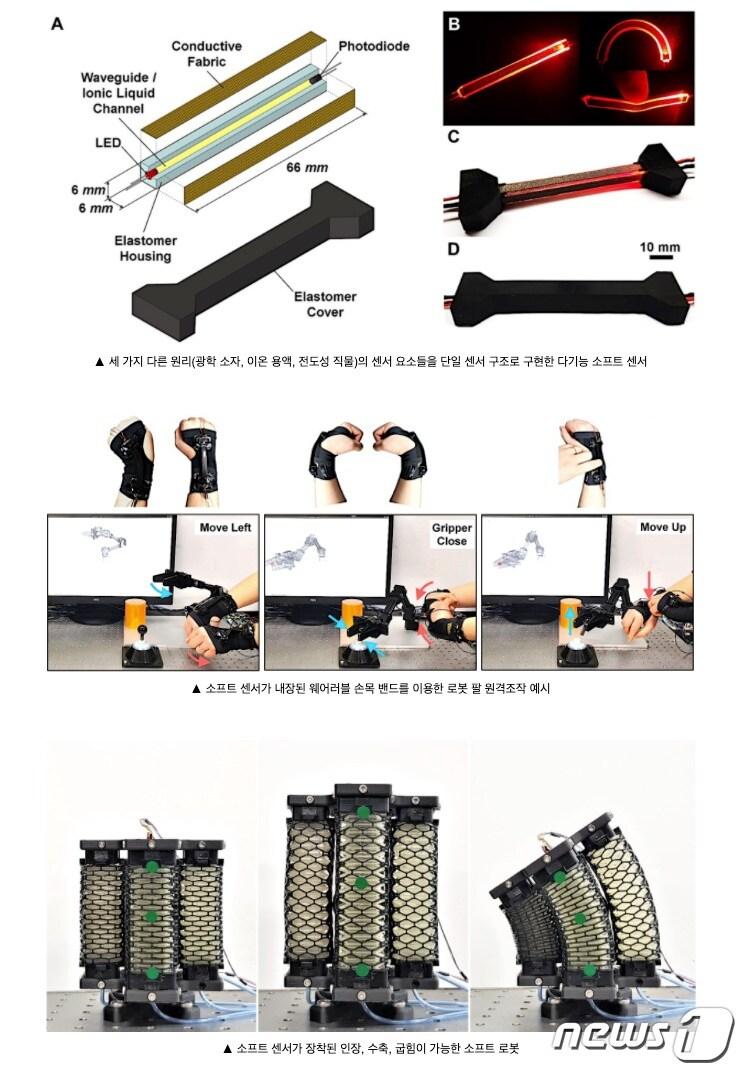 A

Conductive Fabric

Photodiode

Waveguide / Ionic Liquid Channel

LED

6 mm

6 mm

66 mm

Elastomer Housing

Elastomer Cover

B

C

D

10 mm

▲ 세 가지 다른 원리(광학 소자, 이온 용액, 전도성 직물)의 센서 요소들을 단일 센서 구조로 구현한 다기능 소프트 센서

Move Left

Gripper Close

Move Up

▲ 소프트 센서가 내장된 웨어러블 손목 밴드를 이용한 로봇 팔 원격조작 예시

▲ 소프트 센서가 장착된 인장, 수축, 굽힘이 가능한 소프트 로봇

news1